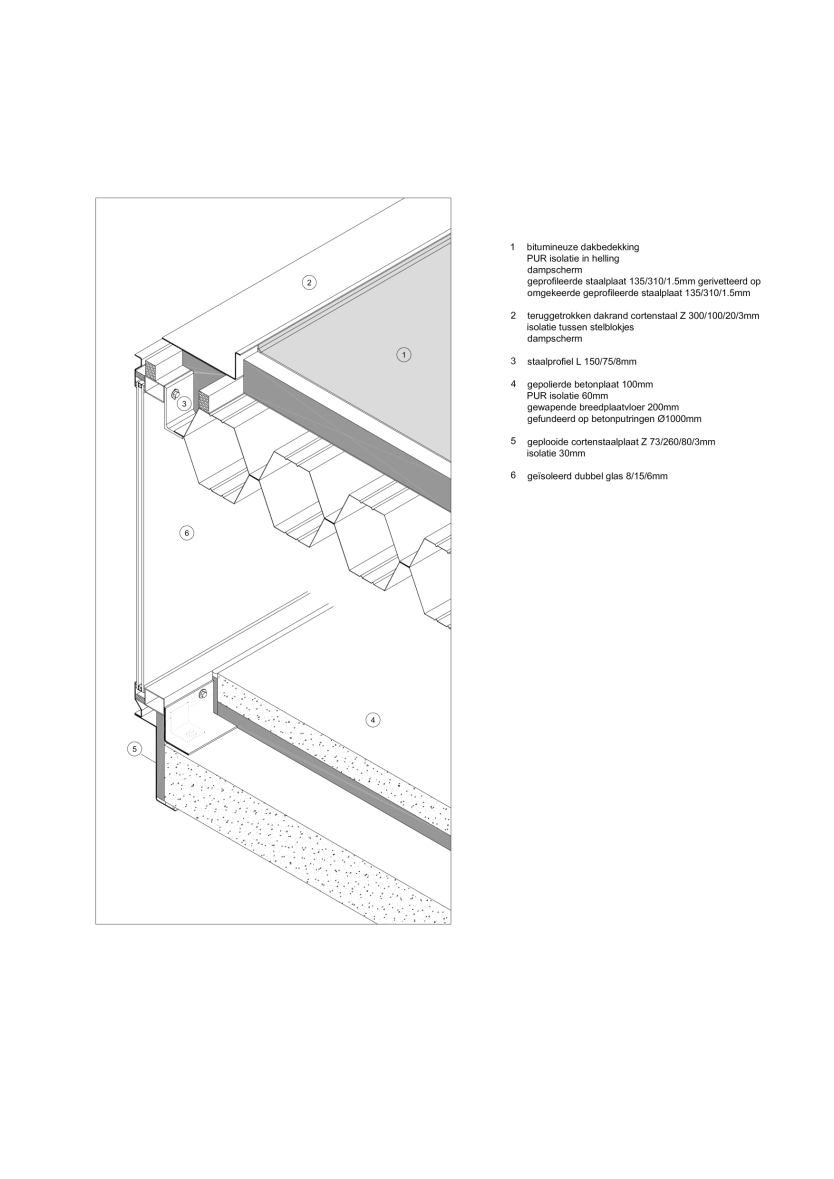 2

1

3

6

4

5

1 bitumineuze dakbedekking
PUR isolatie in helling
dampscherm
geprofileerde staalplaat 135/310/1.5mm gerivetteerd op omgekeerde geprofileerde staalplaat 135/310/1.5mm

2 teruggetrokken dakrand cortenstaal Z 300/100/20/3mm
isolatie tussen stelblokjes
dampscherm

3 staalprofiel L 150/75/8mm

4 gepolierde betonplaat 100mm
PUR isolatie 60mm
gewapende breedplaatvloer 200mm
gefundeerd op betonputringen Ø1000mm

5 geplooide cortenstaalplaat Z 73/260/80/3mm
isolatie 30mm

6 geïsoleerd dubbel glas 8/15/6mm