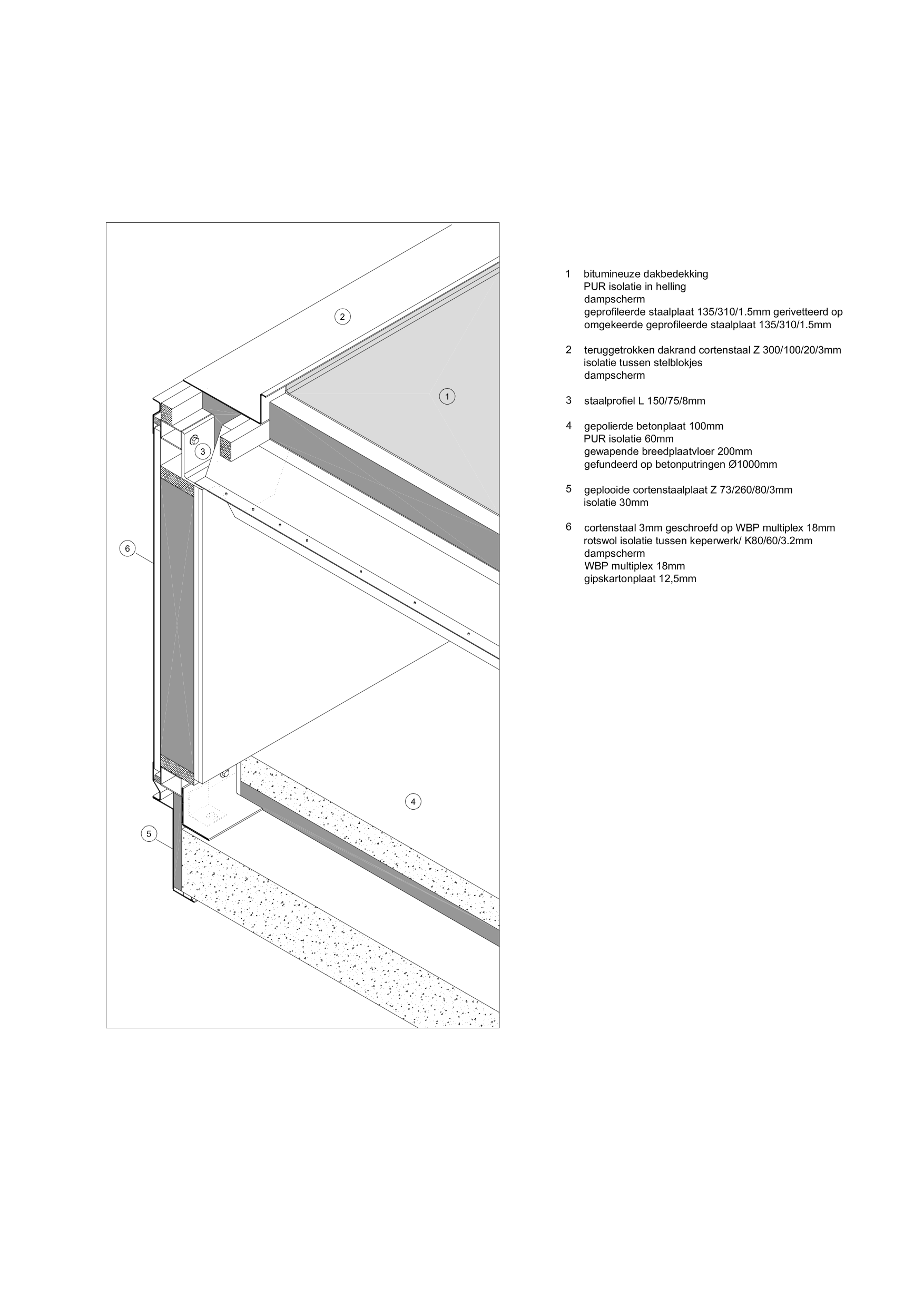 2

1

3

6

4

5

1 bitumineuze dakbedekking
PUR isolatie in helling
dampscherm
geprofileerde staalplaat 135/310/1.5mm gerivetteerd op
omgekeerde geprofileerde staalplaat 135/310/1.5mm

2 teruggetrokken dakrand cortenstaal Z 300/100/20/3mm
isolatie tussen stelblokjes
dampscherm

3 staalprofiel L 150/75/8mm

4 gepolierde betonplaat 100mm
PUR isolatie 60mm
gewapende breedplaatvloer 200mm
gefundeerd op betonputringen Ø1000mm

5 geplooide cortenstaalplaat Z 73/260/80/3mm
isolatie 30mm

6 cortenstaal 3mm geschroefd op WBP multiplex 18mm
rotswol isolatie tussen keperwerk/ K80/60/3.2mm
dampscherm
WBP multiplex 18mm
gipskartonplaat 12,5mm